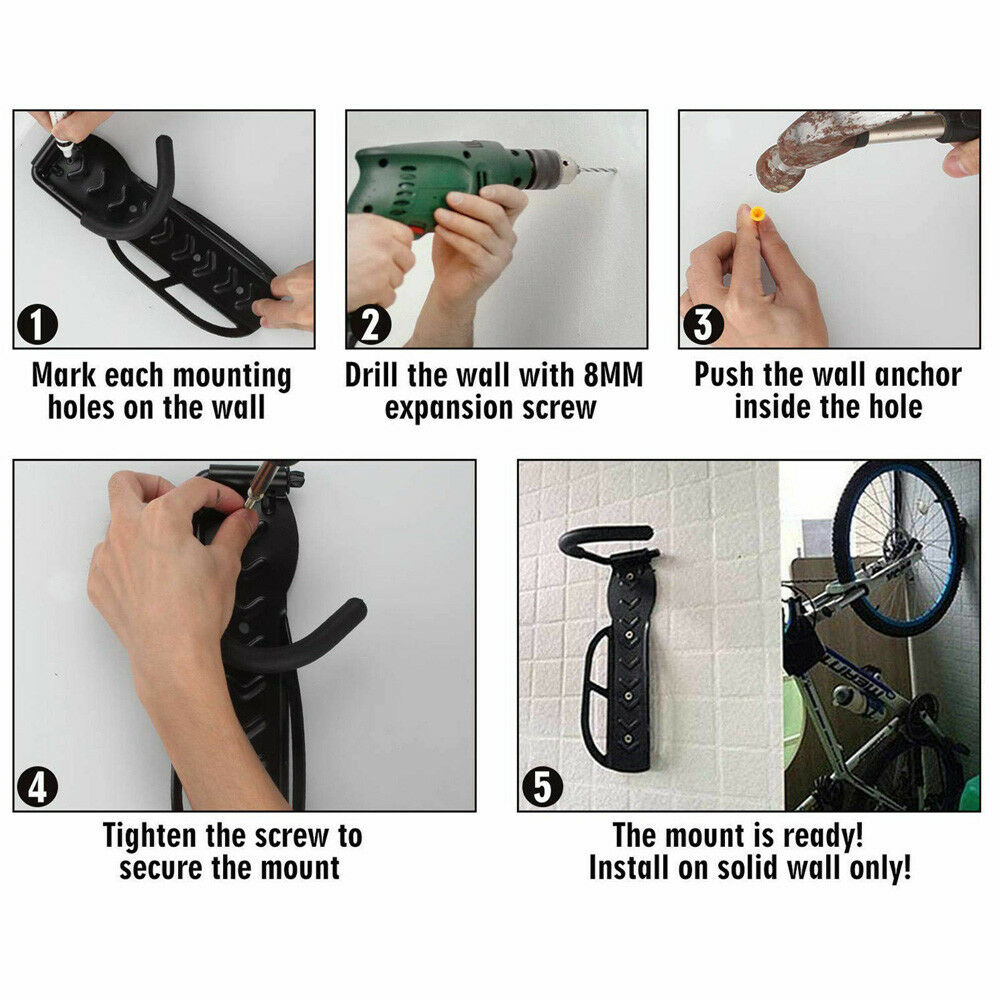 1
Mark each mounting holes on the wall

2
Drill the wall with 8MM expansion screw

3
Push the wall anchor inside the hole

4
Tighten the screw to secure the mount

5
The mount is ready! Install on solid wall only!