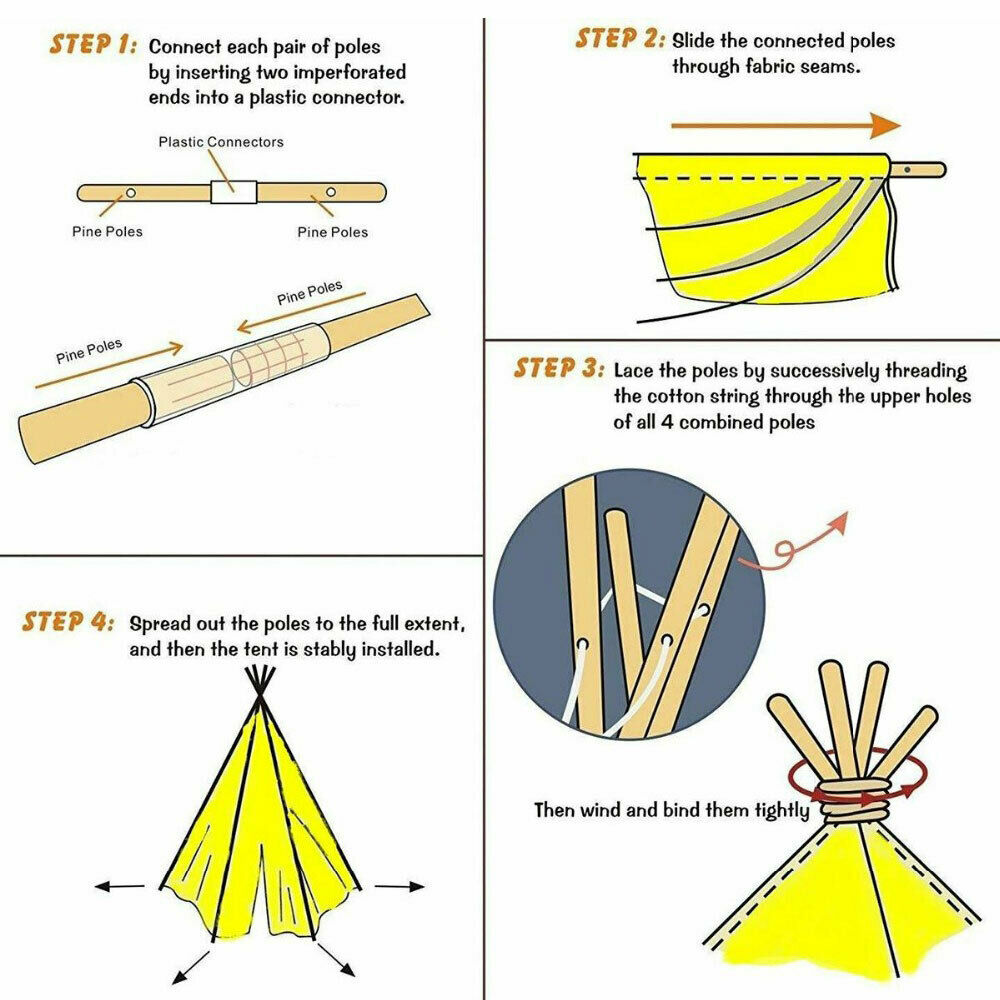 STEP 1: Connect each pair of poles by inserting two imperforated ends into a plastic connector.

Plastic Connectors

Pine Poles

Pine Poles

Pine Poles

Pine Poles

STEP 2: Slide the connected poles through fabric seams.

STEP 3: Lace the poles by successively threading the cotton string through the upper holes of all 4 combined poles

Then wind and bind them tightly

STEP 4: Spread out the poles to the full extent, and then the tent is stably installed.