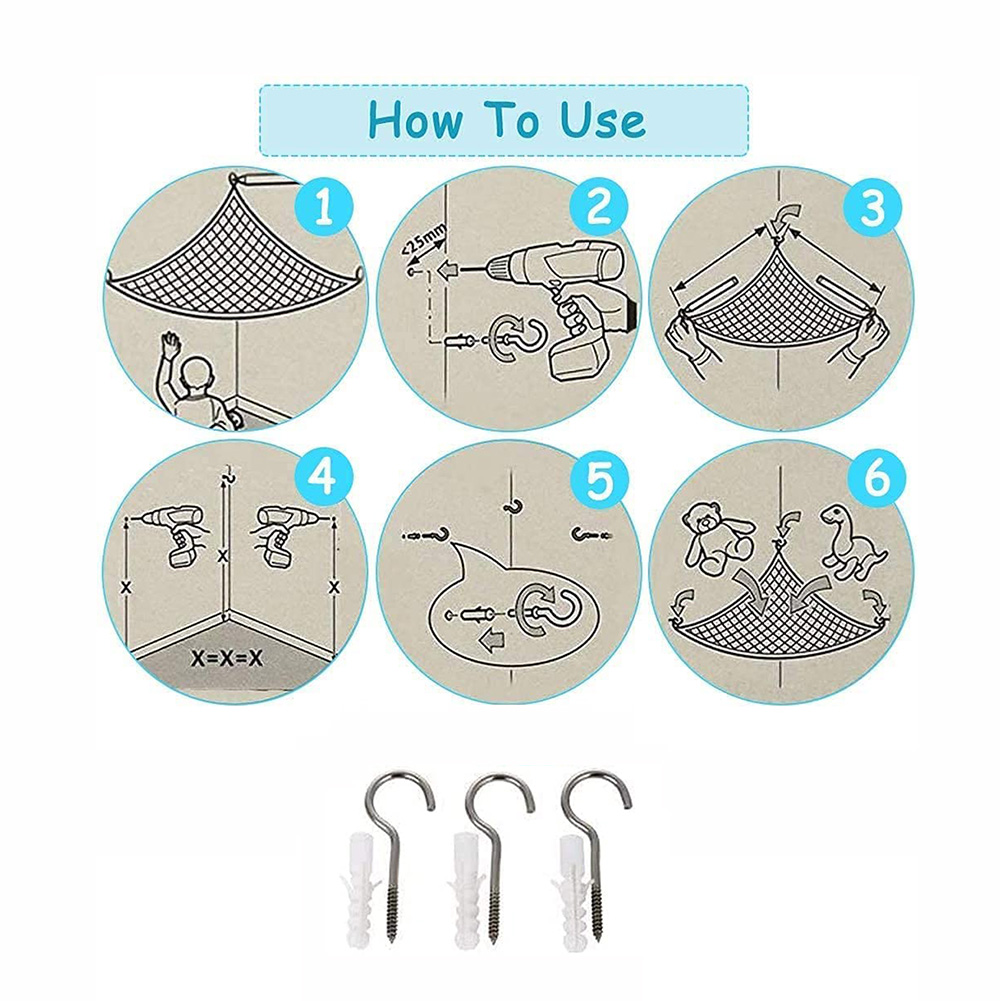 How To Use

1

2

<25mm

3

4

X

X

X

X=X=X

5

6