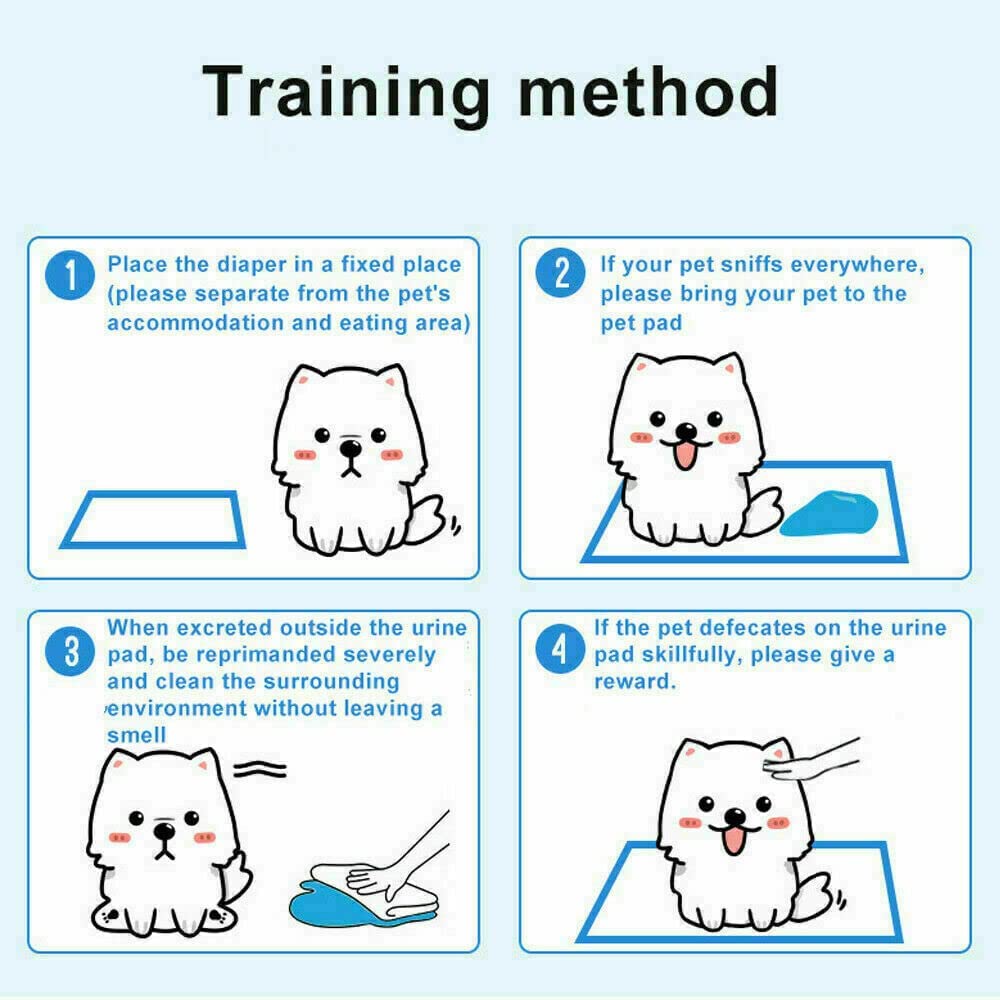 Training method

1 Place the diaper in a fixed place (please separate from the pet's accommodation and eating area)

2 If your pet sniffs everywhere, please bring your pet to the pet pad

3 When excreted outside the urine pad, be reprimanded severely and clean the surrounding environment without leaving a smell

4 If the pet defecates on the urine pad skillfully, please give a reward.