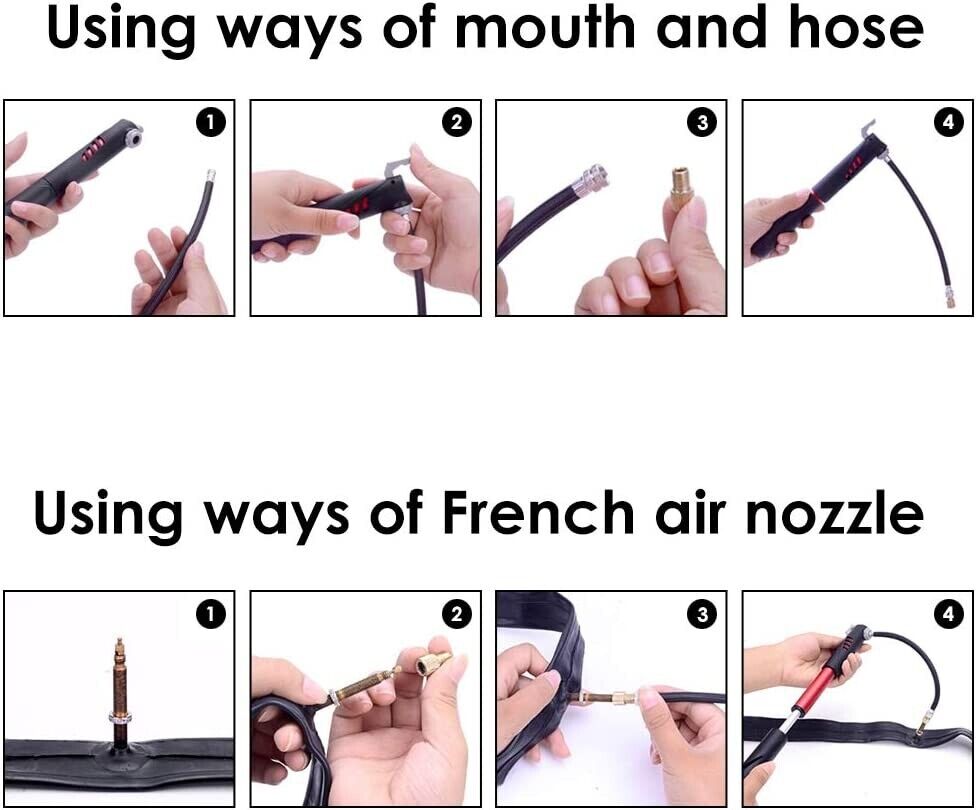 Using ways of mouth and hose

1

2

3

4

Using ways of French air nozzle

1

2

3

4