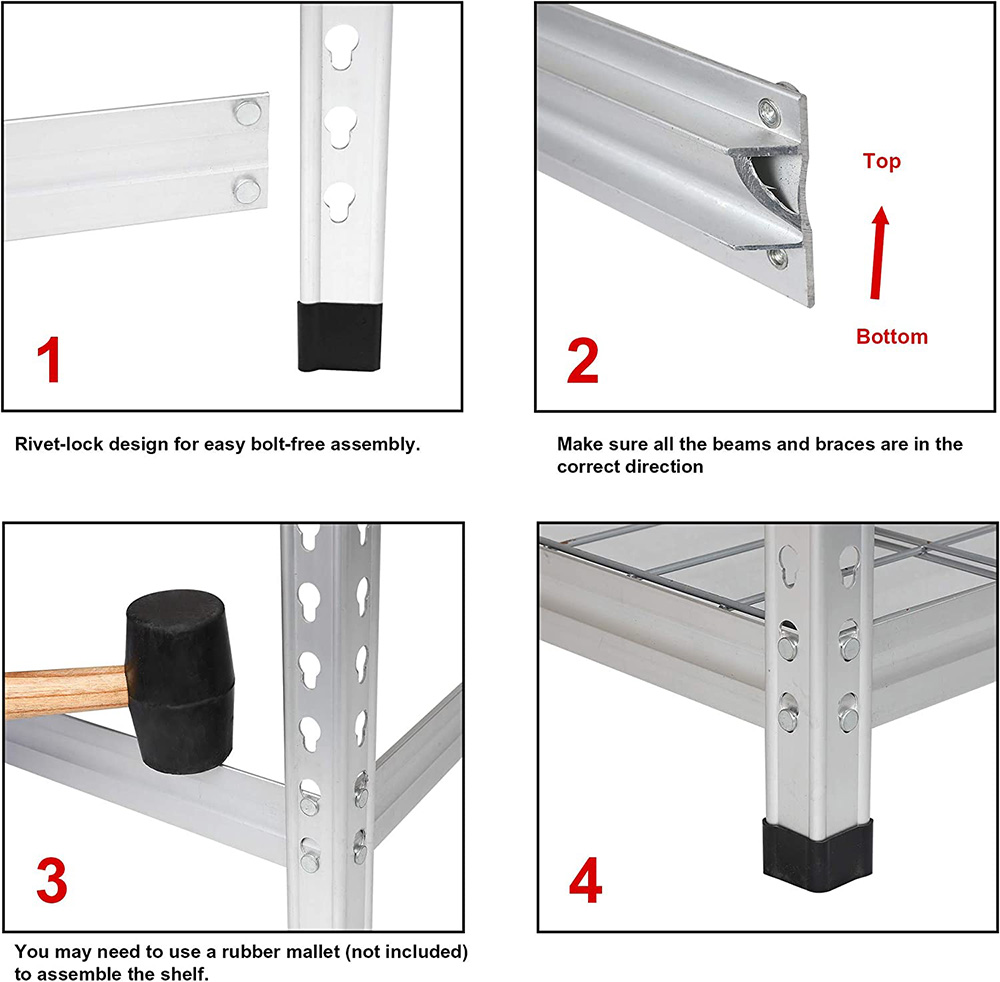 1

Rivet-lock design for easy bolt-free assembly.

Top

Bottom

2

Make sure all the beams and braces are in the correct direction

3

You may need to use a rubber mallet (not included) to assemble the shelf.

4